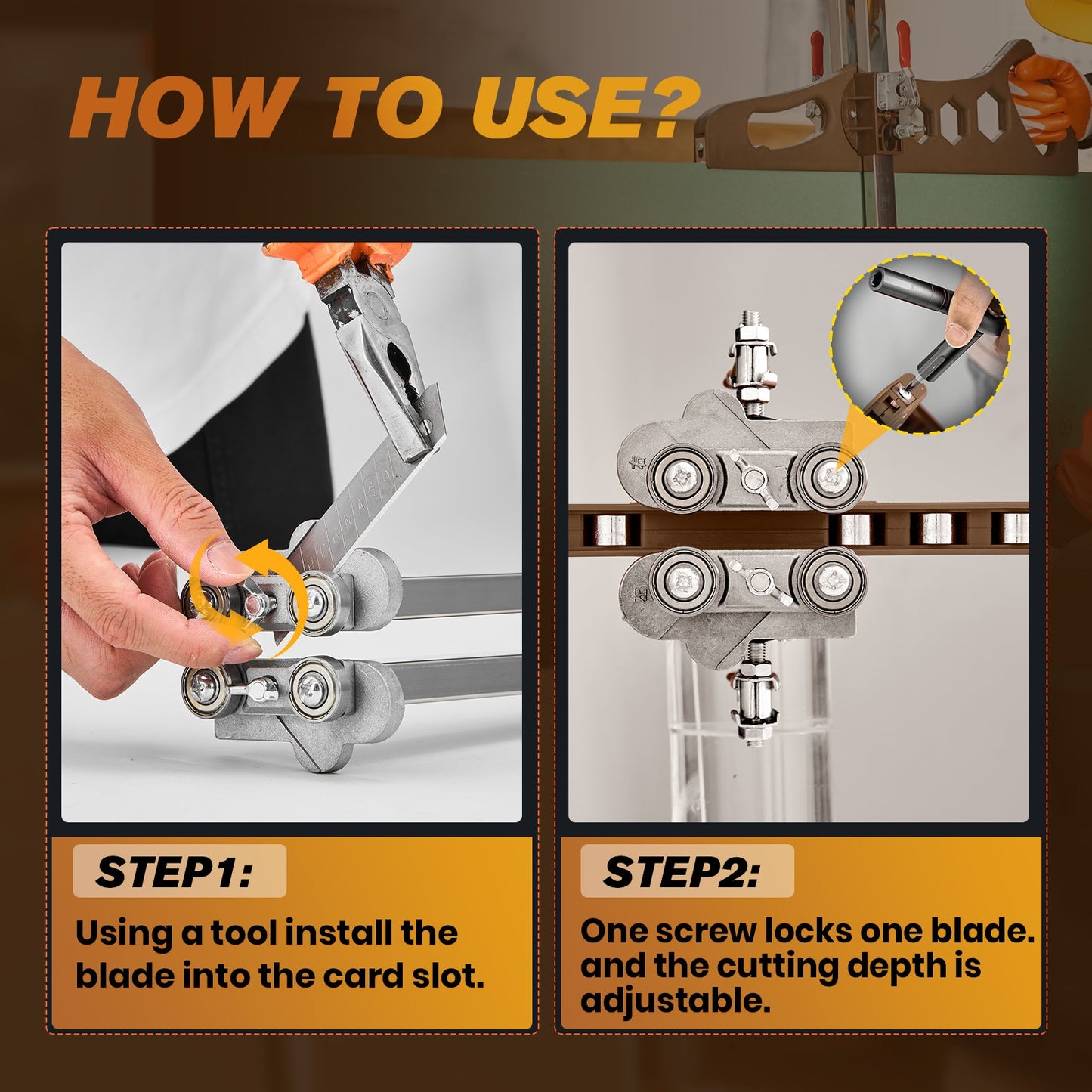 HOW TO USE?

STEP1:

Using a tool install the blade into the card slot.

STEP2:

One screw locks one blade. and the cutting depth is adjustable.