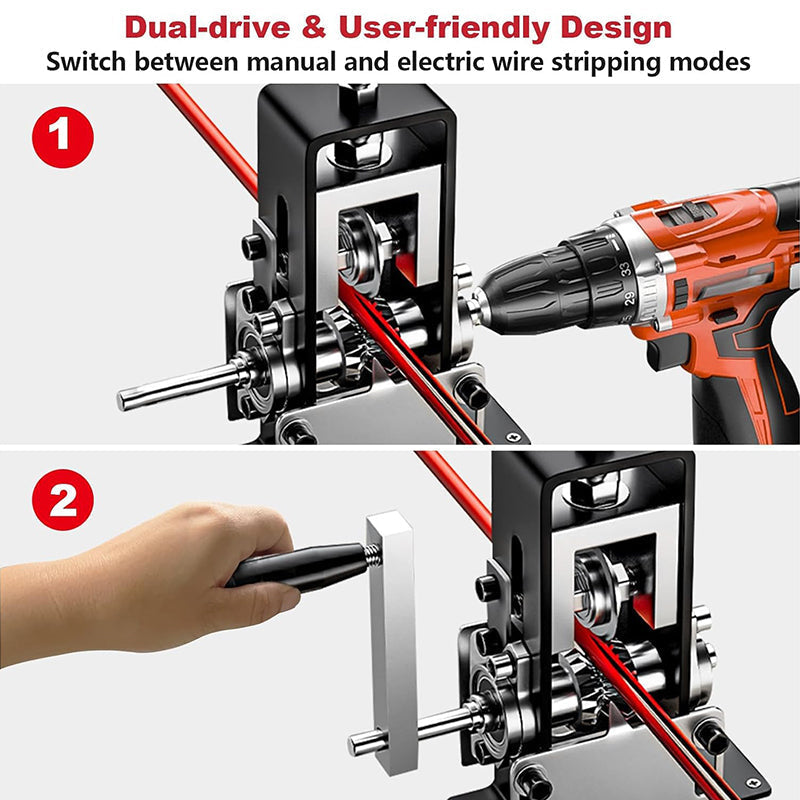 Dual-drive & User-friendly Design
Switch between manual and electric wire stripping modes

1

33
29

2