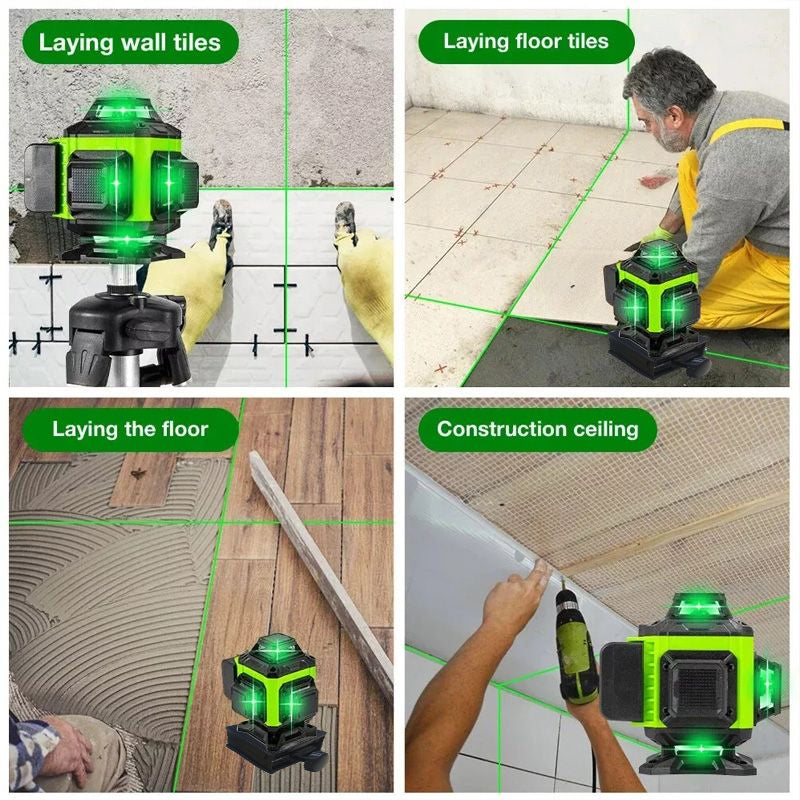 Laying wall tiles

Laying floor tiles

Laying the floor

Construction ceiling