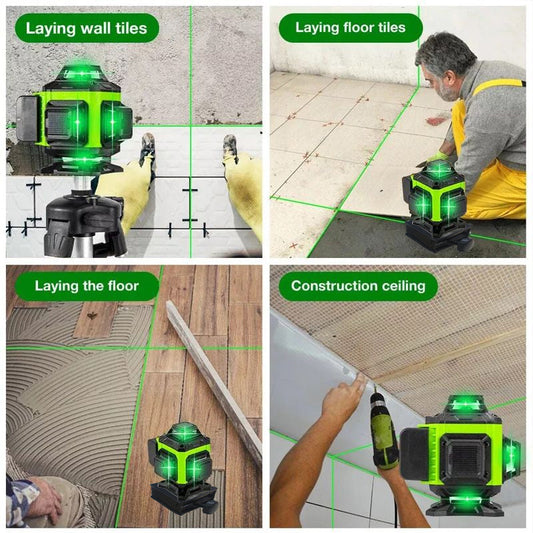 Laying wall tiles

Laying floor tiles

Laying the floor

Construction ceiling