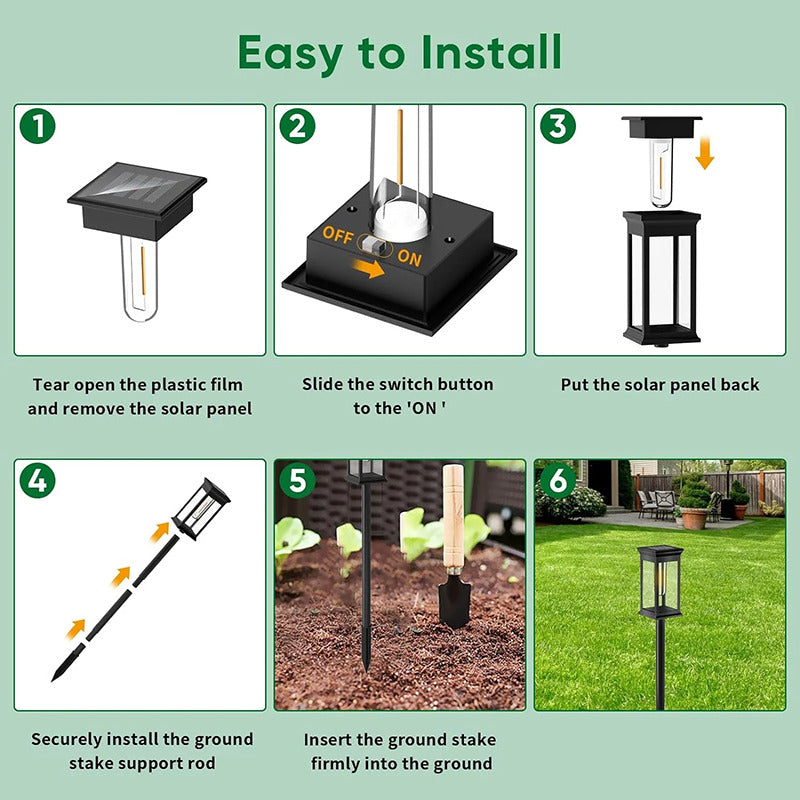 Easy to Install

1

Tear open the plastic film and remove the solar panel

2

OFF ON

Slide the switch button to the 'ON '

3

Put the solar panel back

4

Securely install the ground stake support rod

5

Insert the ground stake firmly into the ground

6