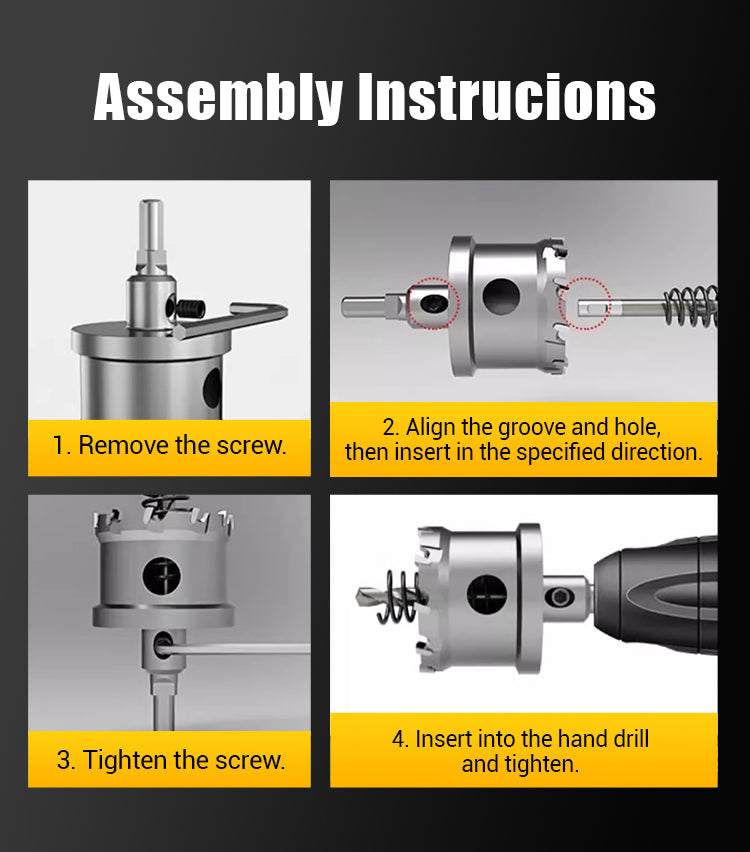 Assembly Instrucions

1. Remove the screw.

2. Align the groove and hole, then insert in the specified direction.

3. Tighten the screw.

4. Insert into the hand drill and tighten.