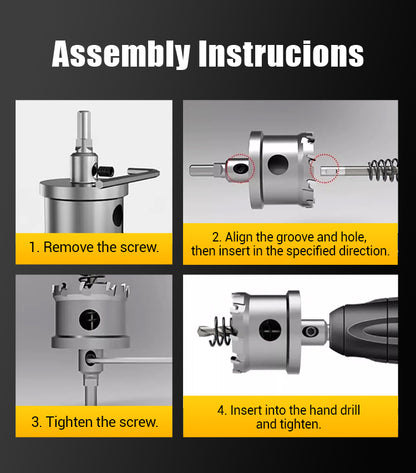 Assembly Instrucions

1. Remove the screw.

2. Align the groove and hole, then insert in the specified direction.

3. Tighten the screw.

4. Insert into the hand drill and tighten.