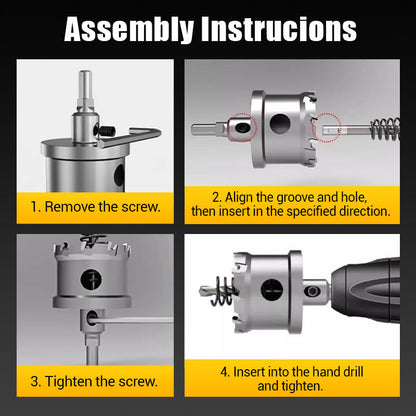 Assembly Instrucions

1. Remove the screw.

2. Align the groove and hole, then insert in the specified direction.

3. Tighten the screw.

4. Insert into the hand drill and tighten.