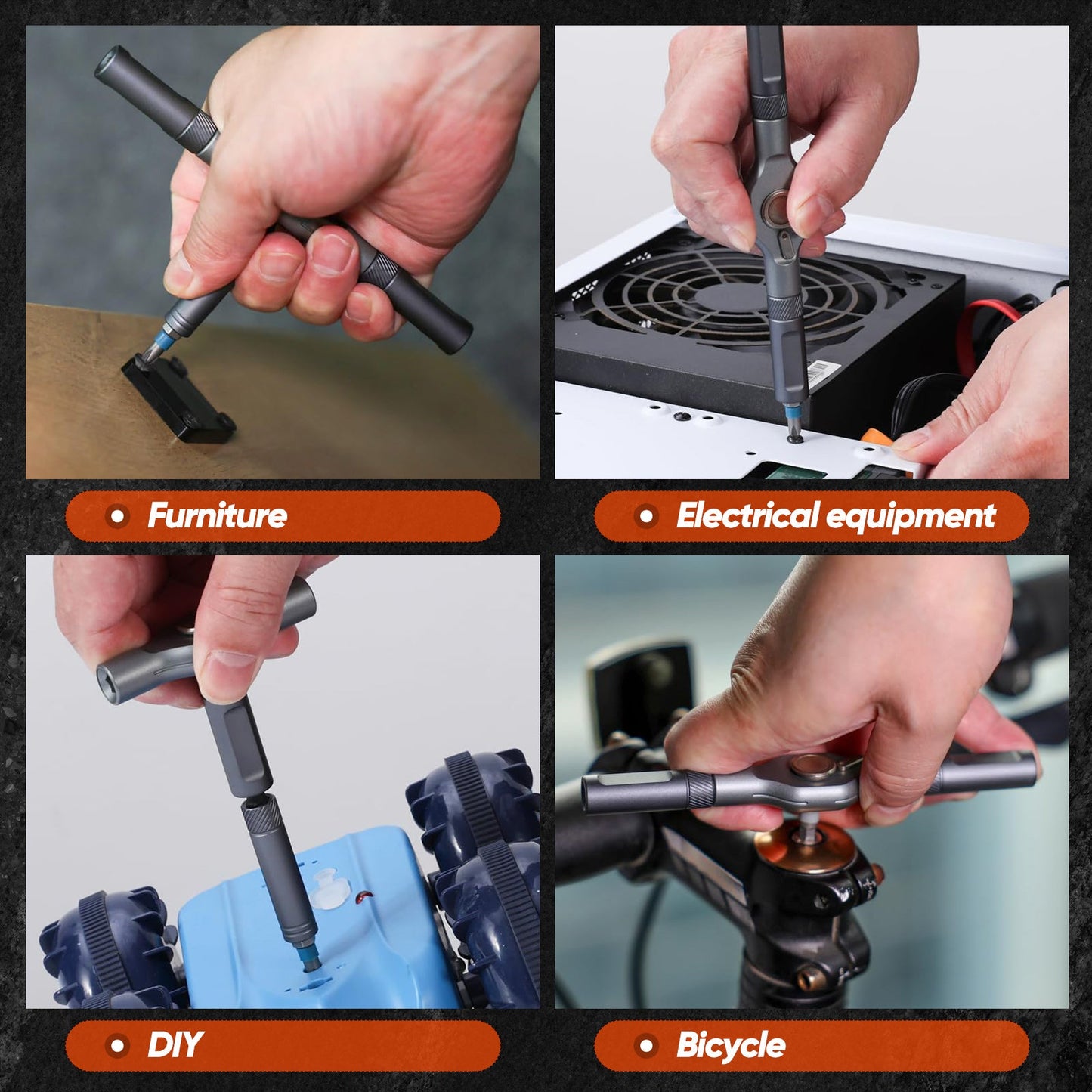 Furniture

Electrical equipment

DIY

Bicycle