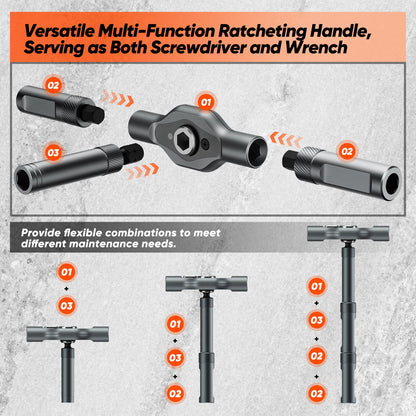 Versatile Multi-Function Ratcheting Handle, Serving as Both Screwdriver and Wrench

02

01

03

02

Provide flexible combinations to meet different maintenance needs.

01
+
03

01
+
03
+
02

01
+
03
+
02
+
02